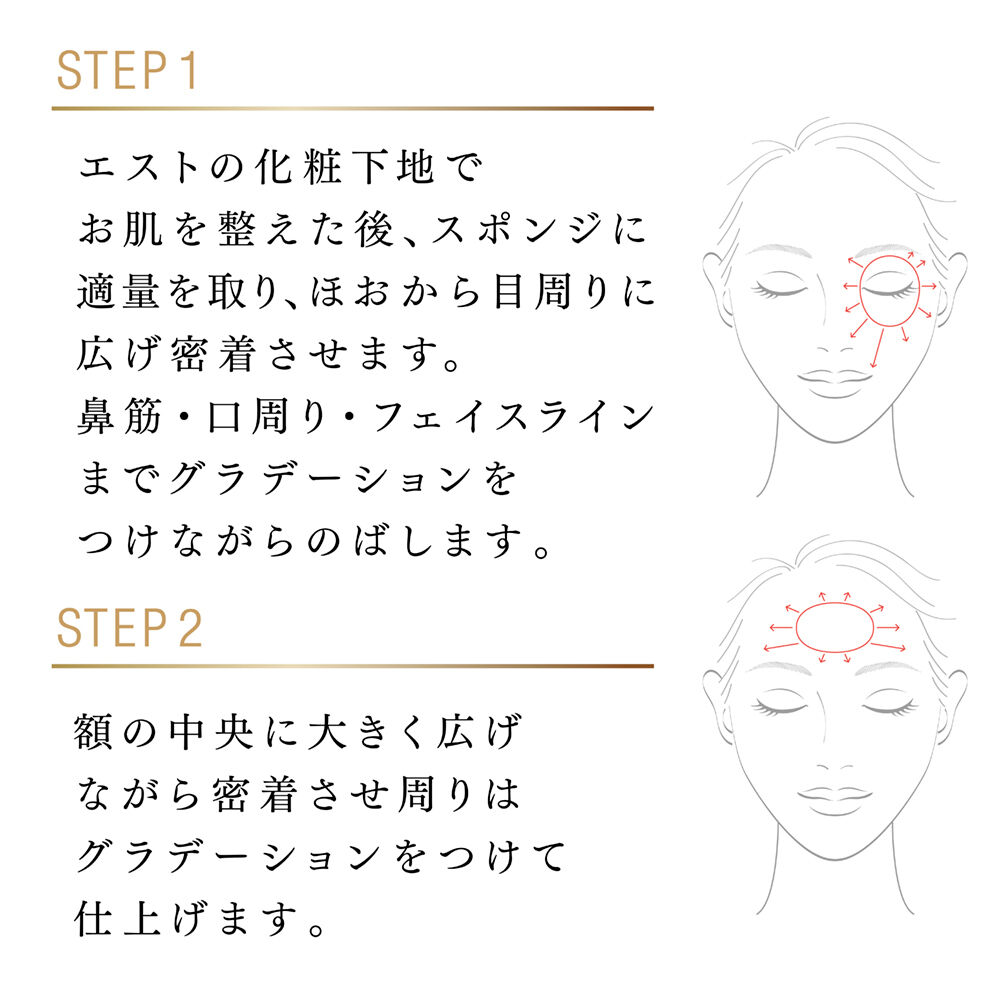 STEP 1

エストの化粧下地でお肌を整えた後、スポンジに適量を取り、ほおから目周りに広げ密着させます。鼻筋・口周り・フェイスラインまでグラデーションをつけながらのばします。

STEP 2

額の中央に大きく広げながら密着させ周りはグラデーションをつけて仕上げます。